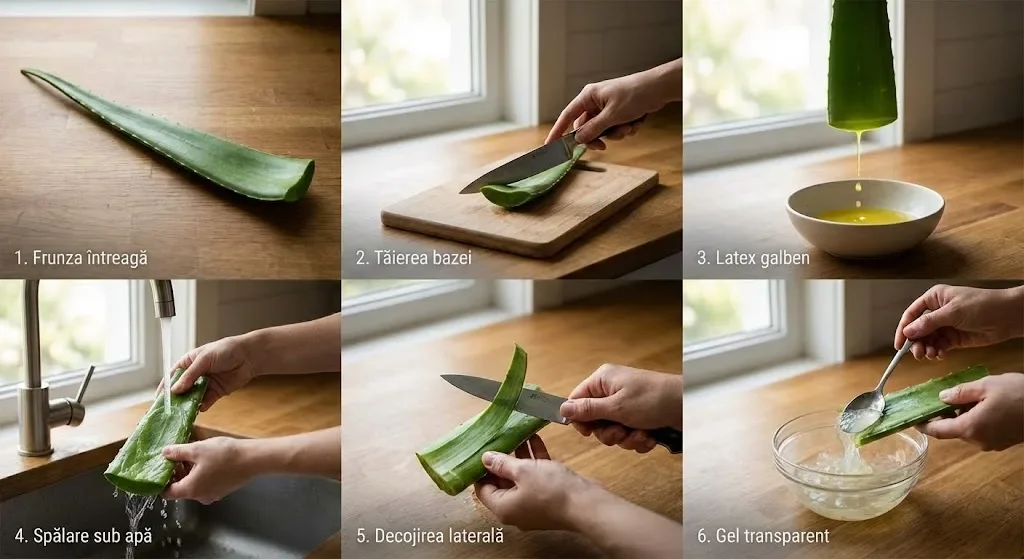 1. Frunza întreagă

2. Tăierea bazei

3. Latex galben

4. Spălare sub apă

5. Decojirea laterală

6. Gel transparent